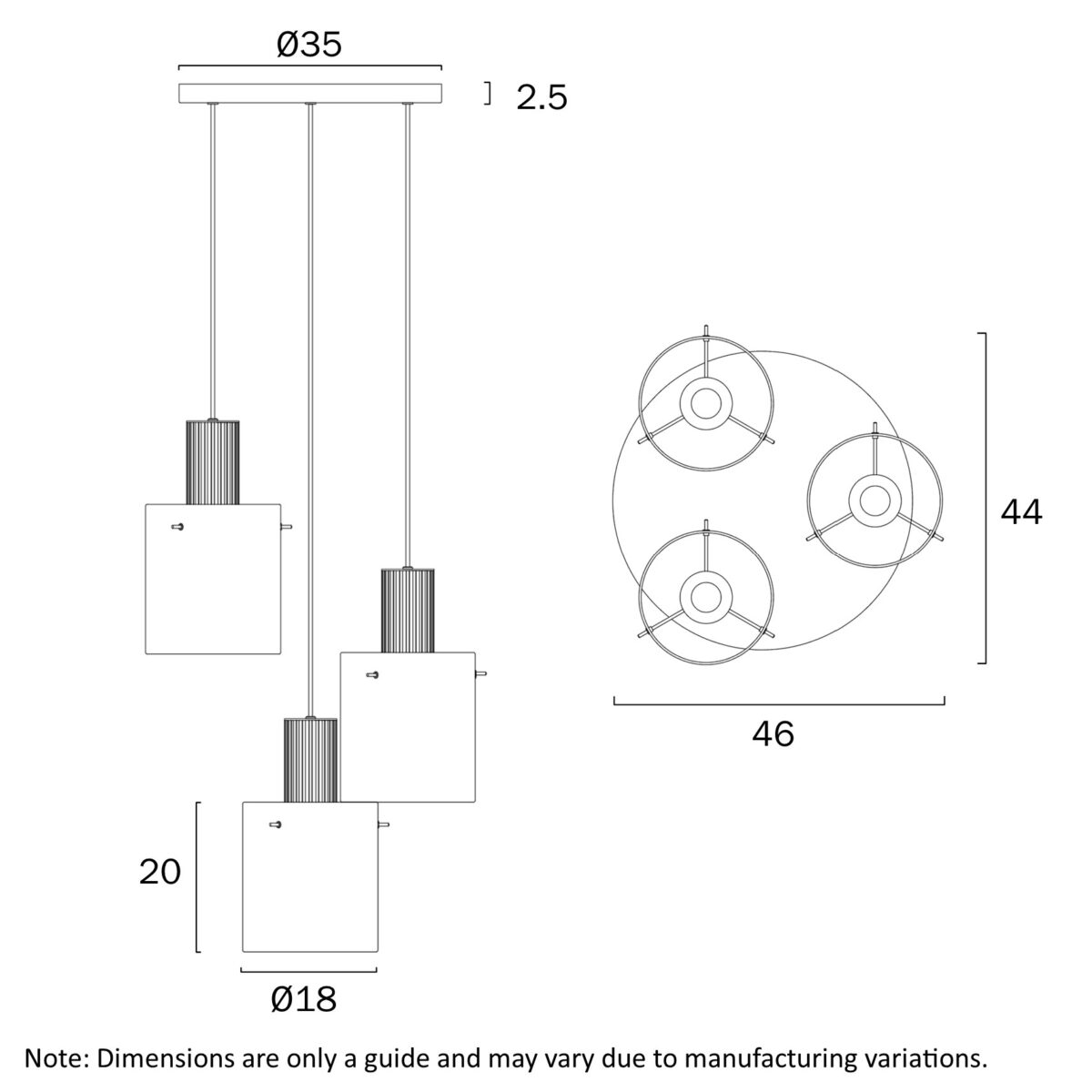 Ø35

2.5

44

46

20

Ø18

Note: Dimensions are only a guide and may vary due to manufacturing variations.