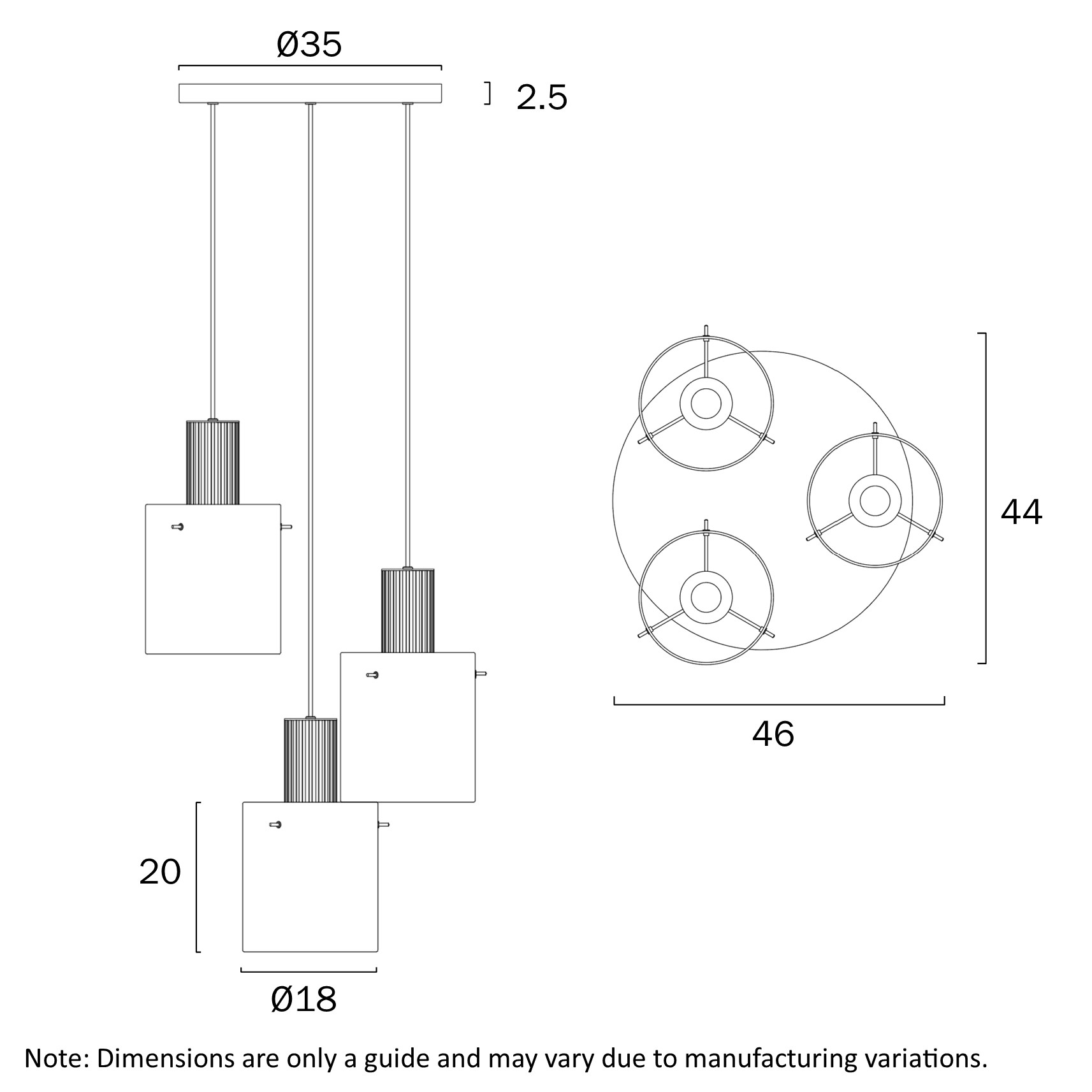 Ø35

2.5

44

46

20

Ø18

Note: Dimensions are only a guide and may vary due to manufacturing variations.